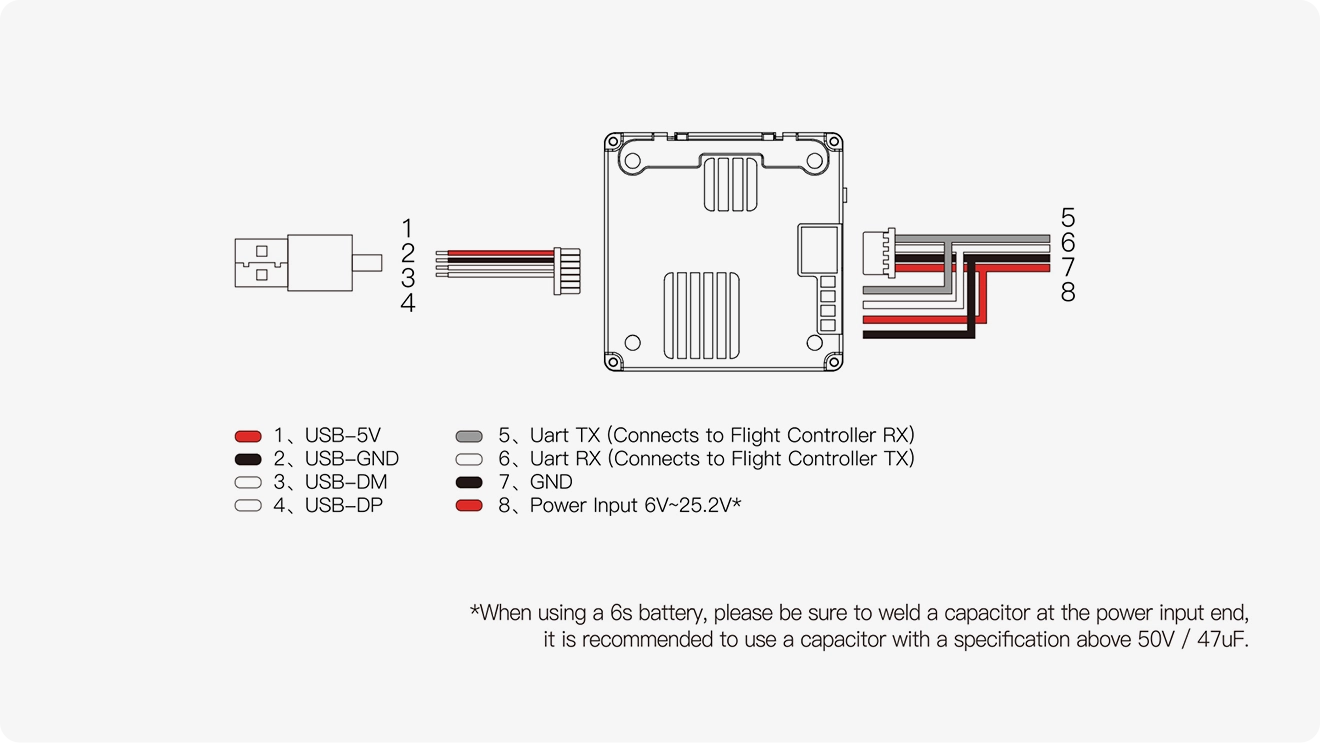 1
2
3
4

5
6
7
8

1、USB-5V
2、USB-GND
3、USB-DM
4、USB-DP

5、Uart TX (Connects to Flight Controller RX)
6、Uart RX (Connects to Flight Controller TX)
7、GND
8、Power Input 6V~25.2V*

*When using a 6s battery, please be sure to weld a capacitor at the power input end, it is recommended to use a capacitor with a specification above 50V / 47uF.